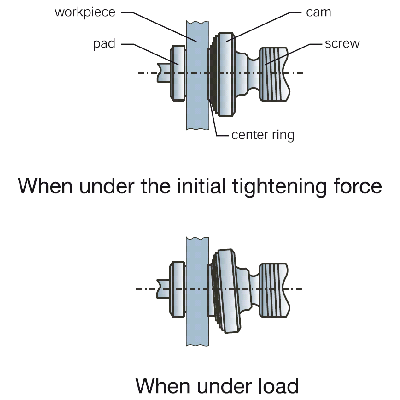 workpiece
cam
pad
screw
center ring

When under the initial tightening force

When under load